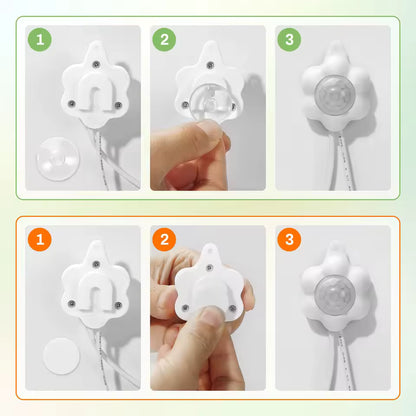 1

2

3

1

2

3